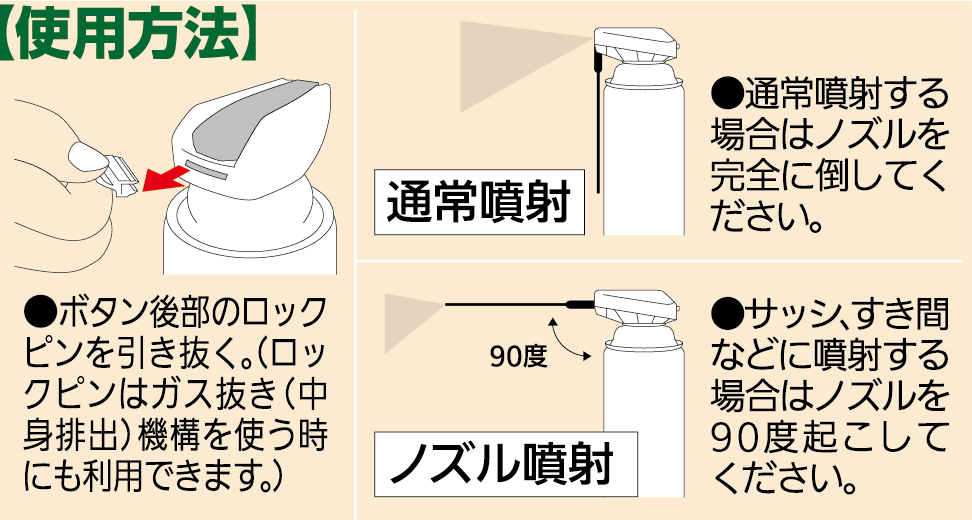 【使用方法】

●ボタン後部のロックピンを引き抜く。(ロックピンはガス抜き(中身排出)機構を使う時にも利用できます。)

通常噴射

●通常噴射する場合はノズルを完全に倒してください。

90度

ノズル噴射

●サッシ、すき間などに噴射する場合はノズルを90度起こしてください。