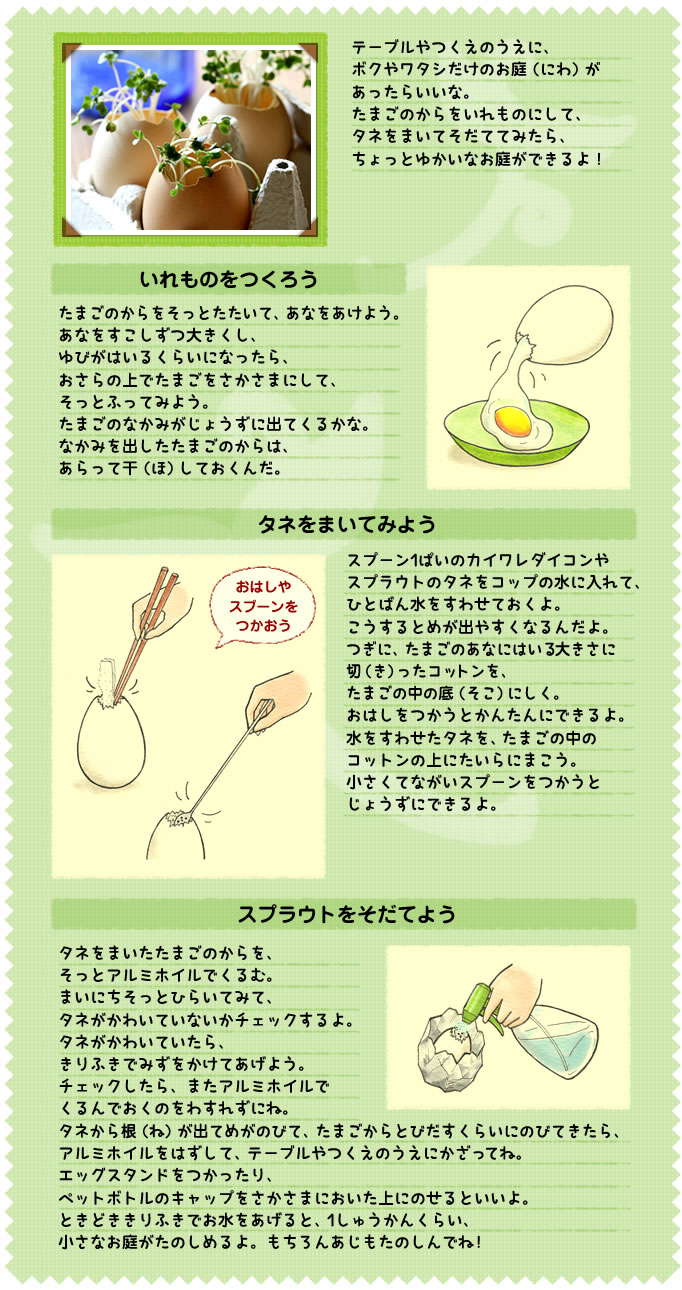 テーブルやつくえのうえに、
ボクやワタシだけのお庭（にわ）が
あったらいいな。
たまごのからをいれものにして、
タネをまいてそだててみたら、
ちょっとゆかいなお庭ができるよ！

いれものをつくろう

たまごのからをそっとたたいて、あなをあけよう。
あなをすこしずつ大きくし、
ゆびがはいるくらいになったら、
おさらの上でたまごをさかさまにして、
そっとふってみよう。
たまごのなかみがじょうずに出てくるかな。
なかみを出したたまごのからは、
あらって干（ほ）しておくんだ。

タネをまいてみよう

おはしや
スプーンを
つかおう

スプーン1ぱいのカイワレダイコンや
スプラウトのタネをコップの水に入れて、
ひとばん水をすわせておくよ。
こうするとめが出やすくなるんだよ。
つぎに、たまごのあなにはいる大きさに
切（き）ったコットンを、
たまごの中の底（そこ）にしく。
おはしをつかうとかんたんにできるよ。
水をすわせたタネを、たまごの中の
コットンの上にたいらにまこう。
小さくてながいスプーンをつかうと
じょうずにできるよ。

スプラウトをそだてよう

タネをまいたたまごのからを、
そっとアルミホイルでくるむ。
まいにちそっとひらいてみて、
タネがかわいていないかチェックするよ。
タネがかわいていたら、
きりふきでみずをかけてあげよう。
チェックしたら、またアルミホイルで
くるんでおくのをわすれずにね。
タネから根（ね）が出てめがのびて、たまごからとびだすくらいにのびてきたら、
アルミホイルをはずして、テーブルやつくえのうえにかざってね。
エッグスタンドをつかったり、
ペットボトルのキャップをさかさまにおいた上にのせるといいよ。
ときどききりふきでお水をあげると、1しゅうかんくらい、
小さなお庭がたのしめるよ。もちろんあじもたのしんでね！